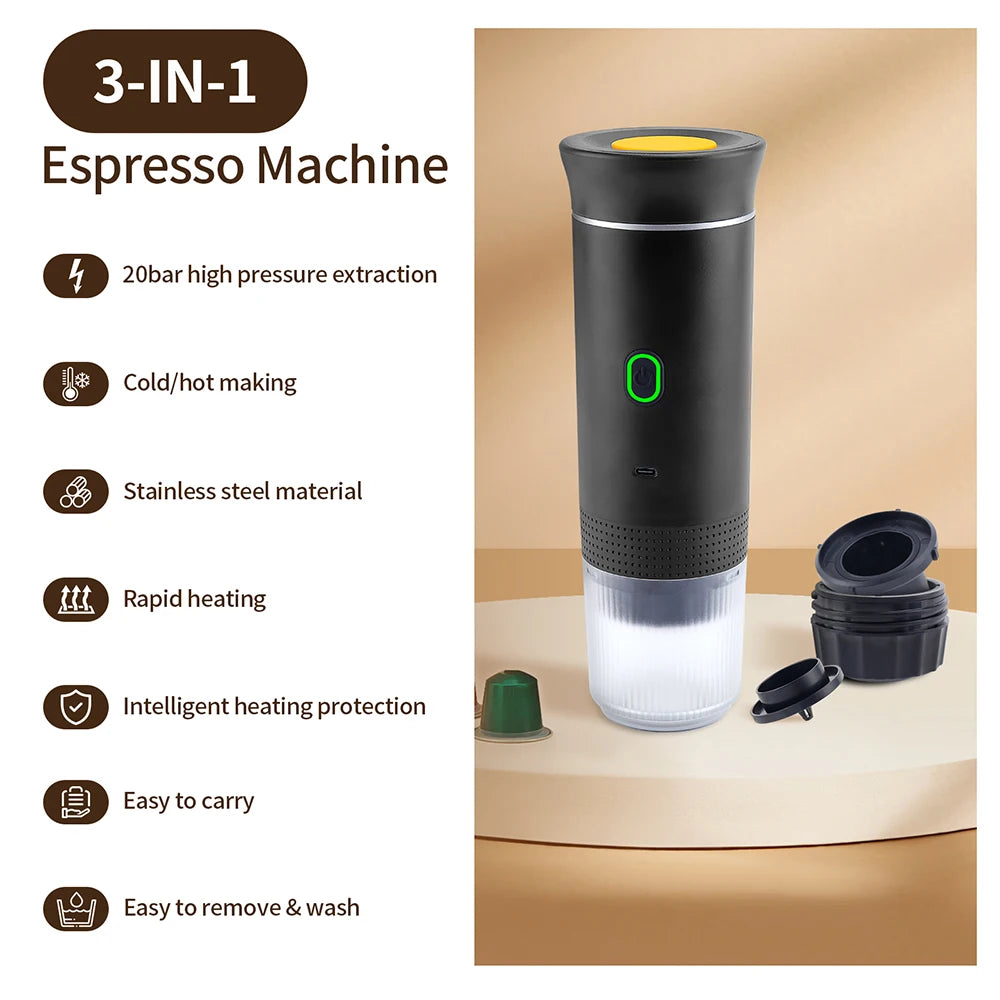 3-IN-1
Espresso Machine

20bar high pressure extraction

Cold/hot making

Stainless steel material

Rapid heating

Intelligent heating protection

Easy to carry

Easy to remove & wash